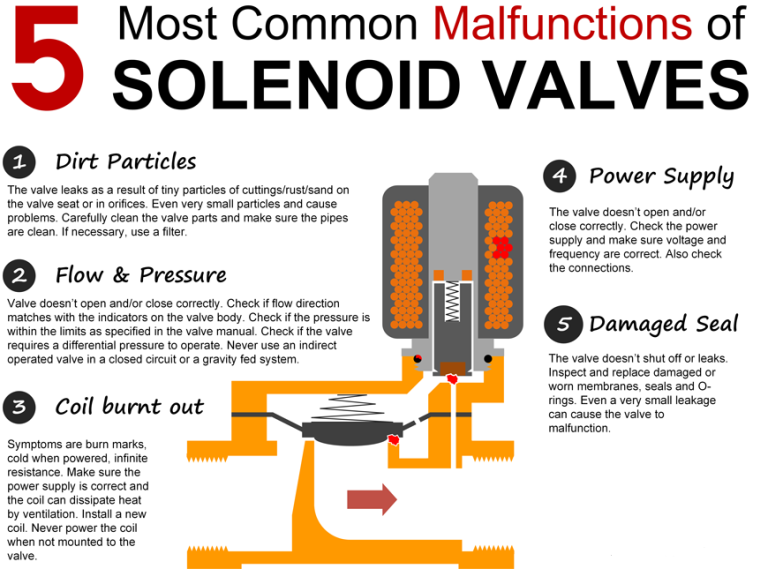 5 Most Common Malfunctions of SOLENOID VALVES

1 Dirt Particles

The valve leaks as a result of tiny particles of cuttings/rust/sand on the valve seat or in orifices. Even very small particles and cause problems. Carefully clean the valve parts and make sure the pipes are clean. If necessary, use a filter.

2 Flow & Pressure

Valve doesn't open and/or close correctly. Check if flow direction matches with the indicators on the valve body. Check if the pressure is within the limits as specified in the valve manual. Check if the valve requires a differential pressure to operate. Never use an indirect operated valve in a closed circuit or a gravity fed system.

3 Coil burnt out

Symptoms are burn marks, cold when powered, infinite resistance. Make sure the power supply is correct and the coil can dissipate heat by ventilation. Install a new coil. Never power the coil when not mounted to the valve.

4 Power Supply

The valve doesn't open and/or close correctly. Check the power supply and make sure voltage and frequency are correct. Also check the connections.

5 Damaged Seal

The valve doesn't shut off or leaks. Inspect and replace damaged or worn membranes, seals and O-rings. Even a very small leakage can cause the valve to malfunction.